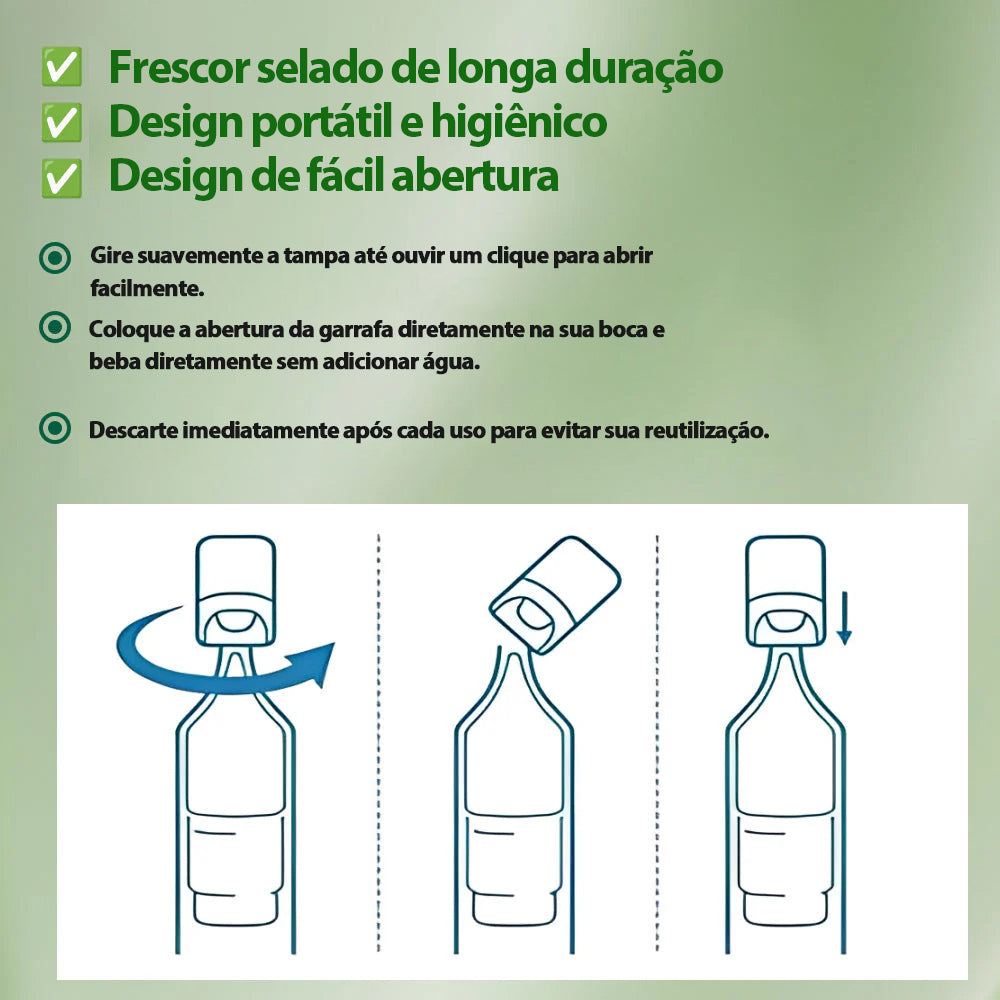 ✅ Frescor selado de longa duração
✅ Design portátil e higiênico
✅ Design de fácil abertura

Gire suavemente a tampa até ouvir um clique para abrir facilmente.

Coloque a abertura da garrafa diretamente na sua boca e beba diretamente sem adicionar água.

Descarte imediatamente após cada uso para evitar sua reutilização.